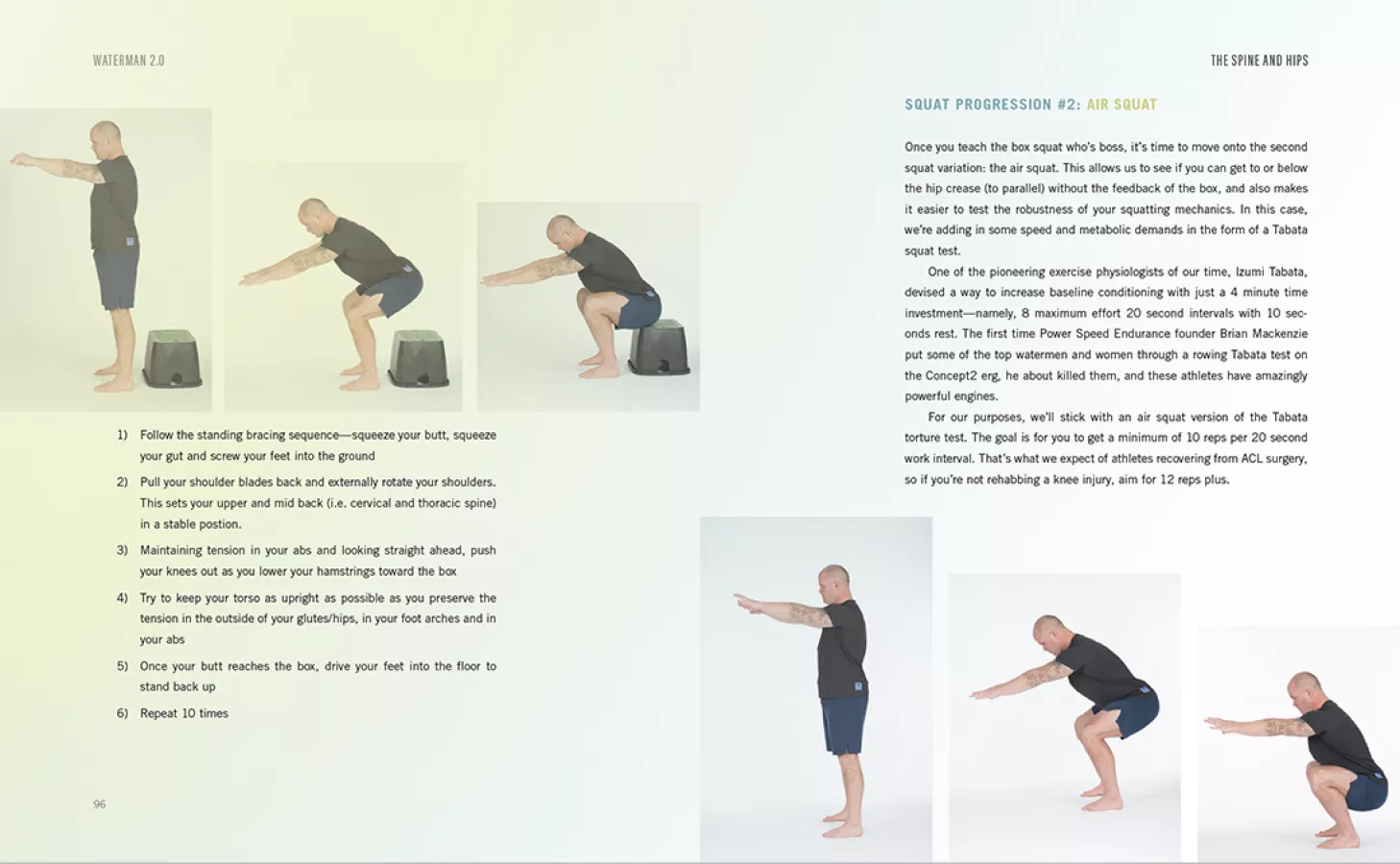 WATERMAN 2.0

1) Follow the standing bracing sequence—squeeze your butt, squeeze your gut and screw your feet into the ground

2) Pull your shoulder blades back and externally rotate your shoulders. This sets your upper and mid back (i.e. cervical and thoracic spine) in a stable postion.

3) Maintaining tension in your abs and looking straight ahead, push your knees out as you lower your hamstrings toward the box

4) Try to keep your torso as upright as possible as you preserve the tension in the outside of your glutes/hips, in your foot arches and in your abs

5) Once your butt reaches the box, drive your feet into the floor to stand back up

6) Repeat 10 times

96

THE SPINE AND HIPS

SQUAT PROGRESSION #2: AIR SQUAT

Once you teach the box squat who's boss, it's time to move onto the second squat variation: the air squat. This allows us to see if you can get to or below the hip crease (to parallel) without the feedback of the box, and also makes it easier to test the robustness of your squatting mechanics. In this case, we're adding in some speed and metabolic demands in the form of a Tabata squat test.

One of the pioneering exercise physiologists of our time, Izumi Tabata, devised a way to increase baseline conditioning with just a 4 minute time investment—namely, 8 maximum effort 20 second intervals with 10 seconds rest. The first time Power Speed Endurance founder Brian Mackenzie put some of the top watermen and women through a rowing Tabata test on the Concept2 erg, he about killed them, and these athletes have amazingly powerful engines.

For our purposes, we'll stick with an air squat version of the Tabata torture test. The goal is for you to get a minimum of 10 reps per 20 second work interval. That's what we expect of athletes recovering from ACL surgery, so if you're not rehabbing a knee injury, aim for 12 reps plus.